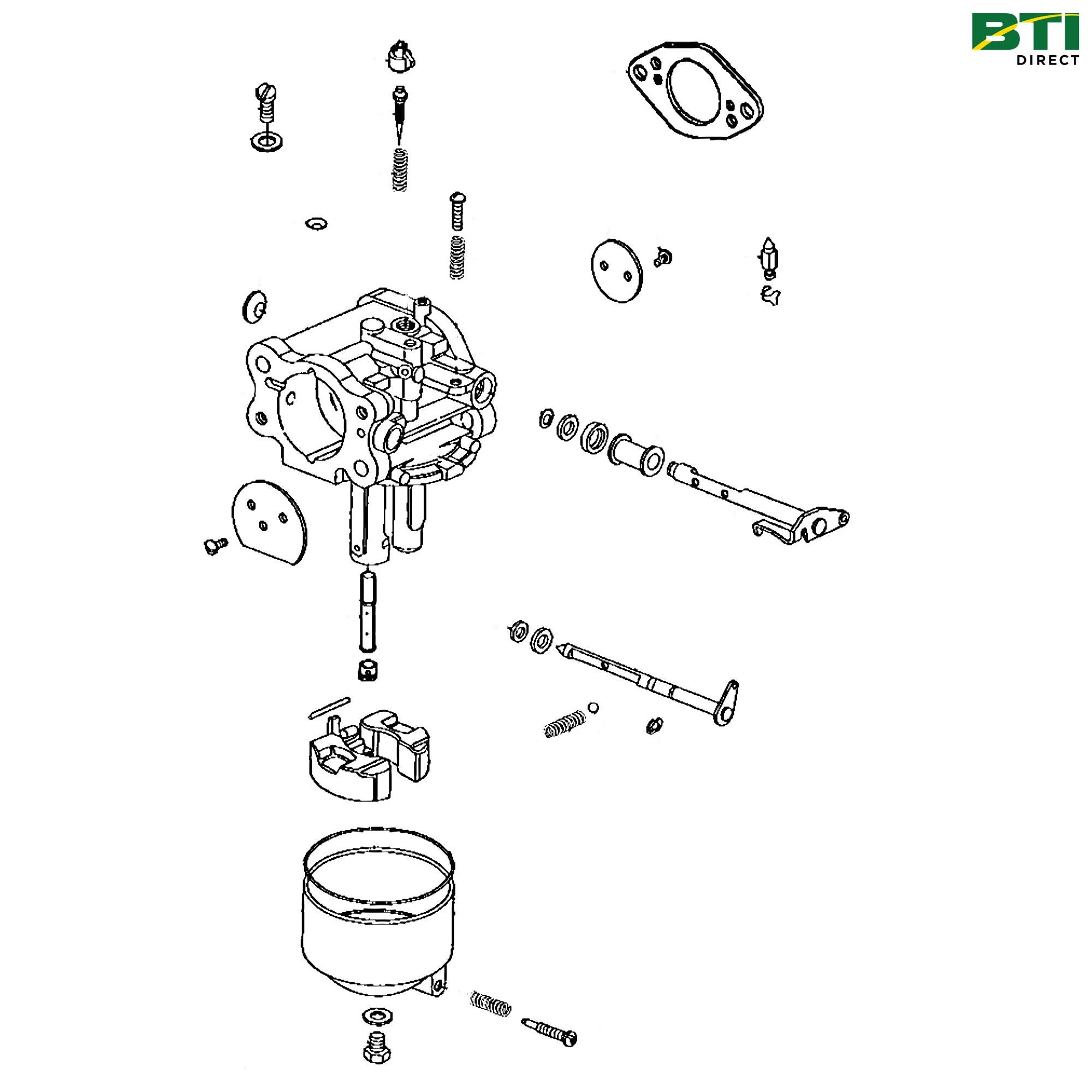 BTI
DIRECT