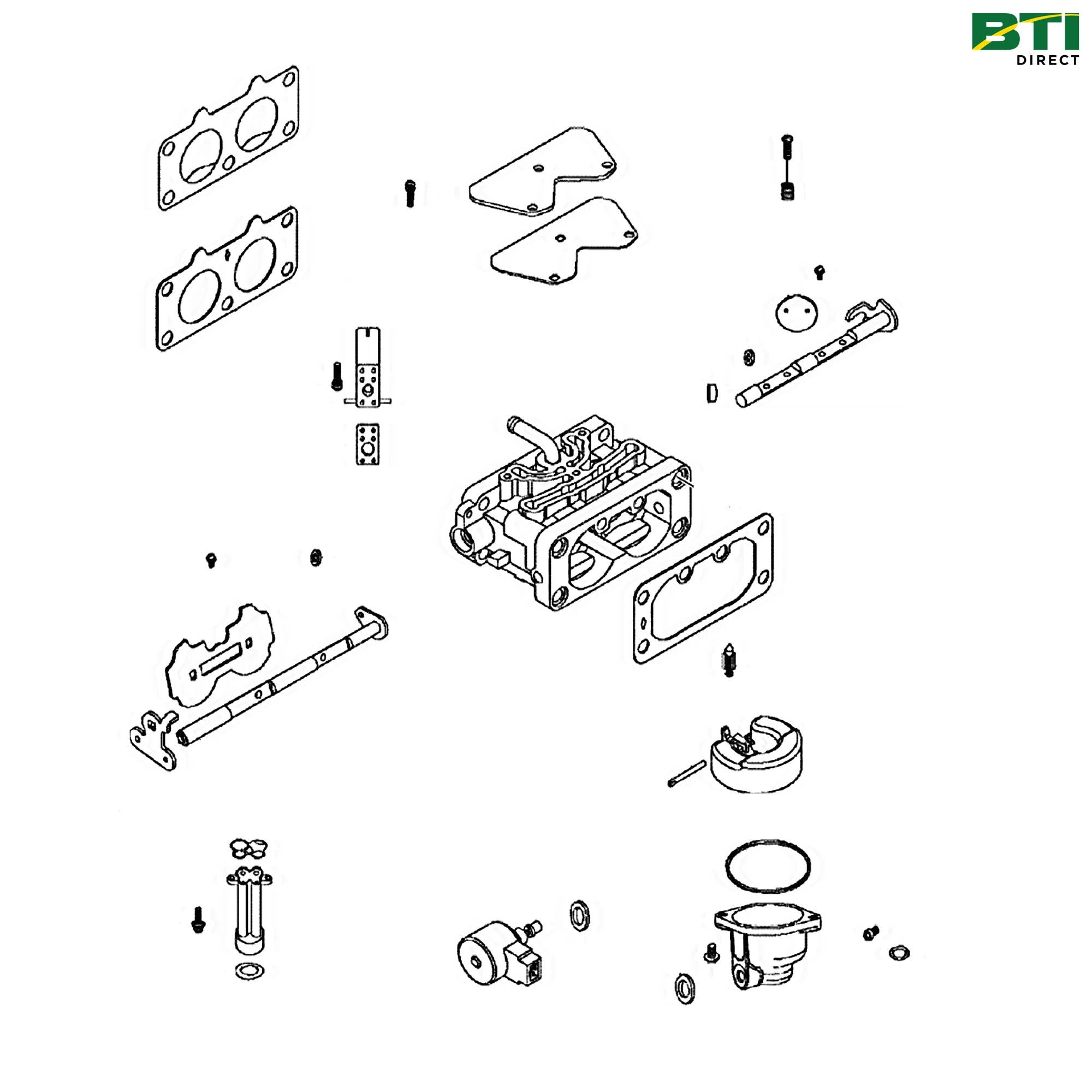 BTI
DIRECT