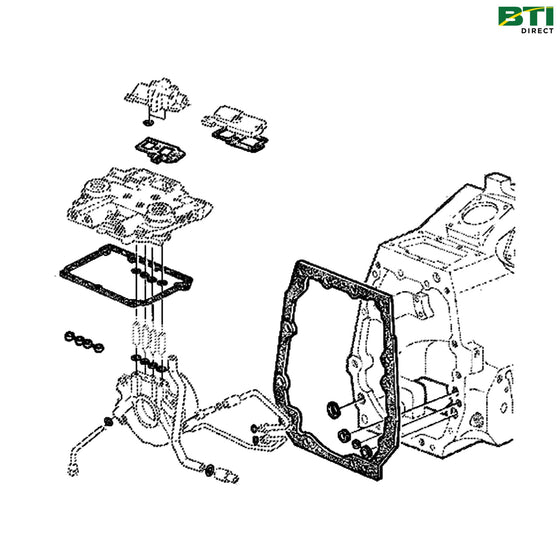 BTI
DIRECT