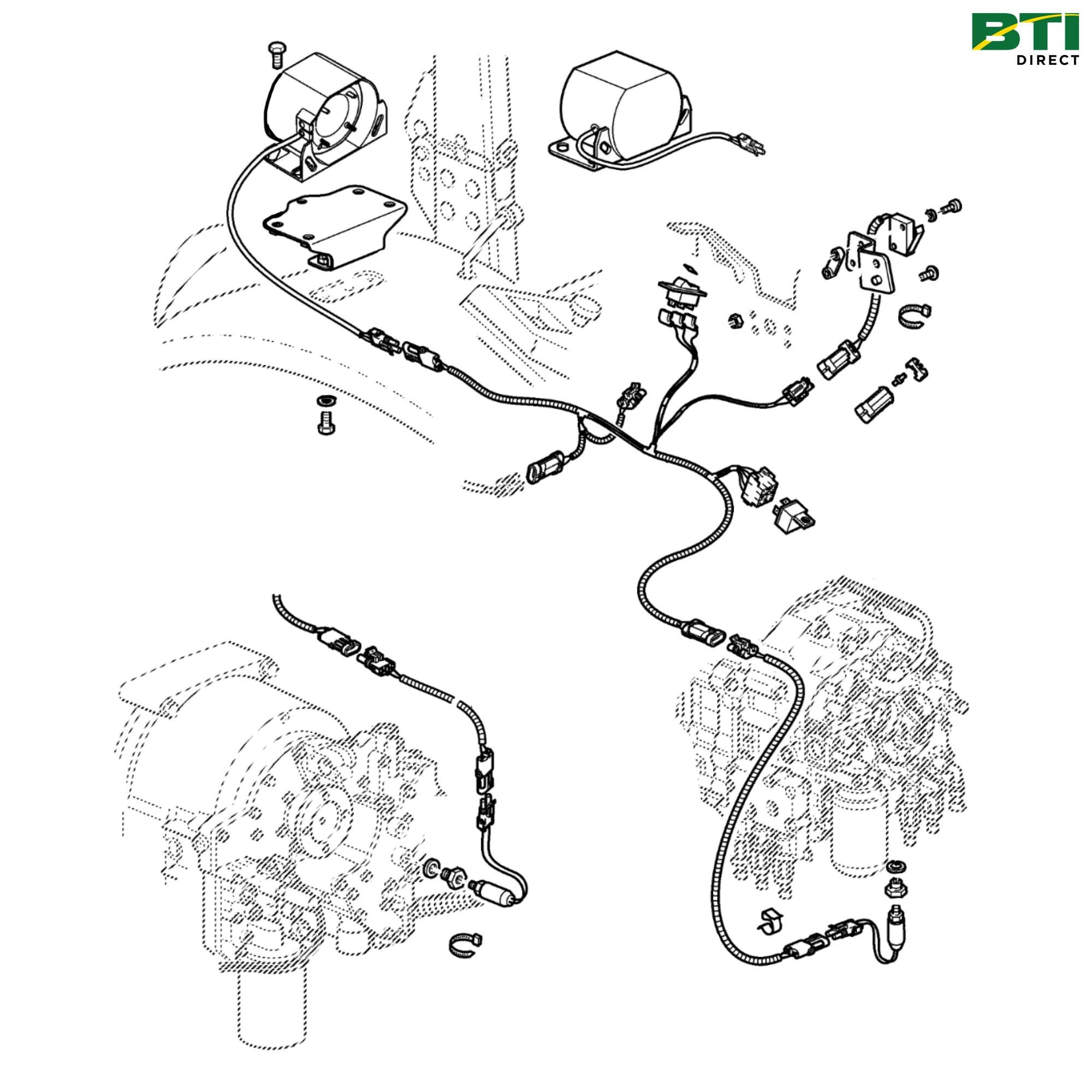 BTI
DIRECT