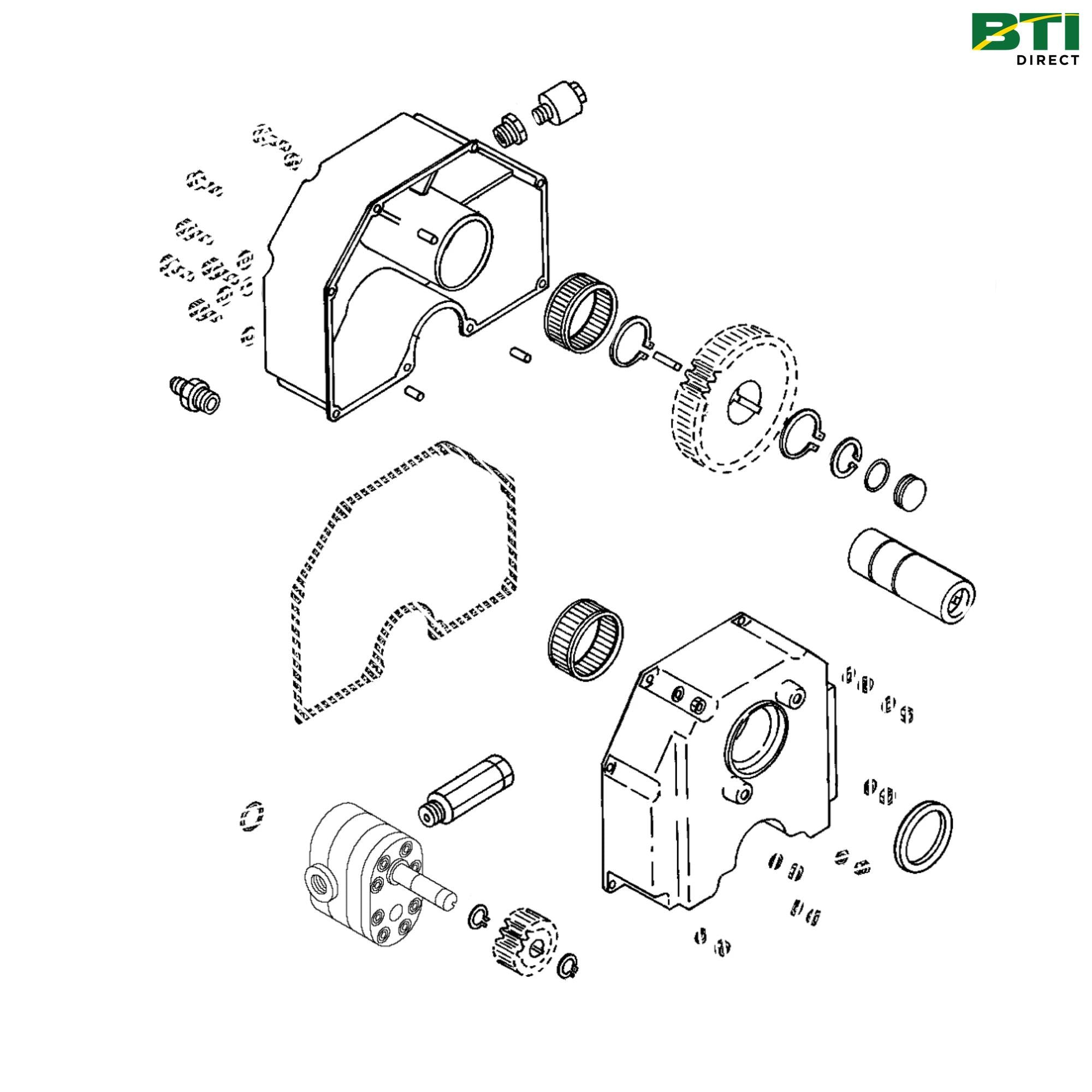 BTI
DIRECT