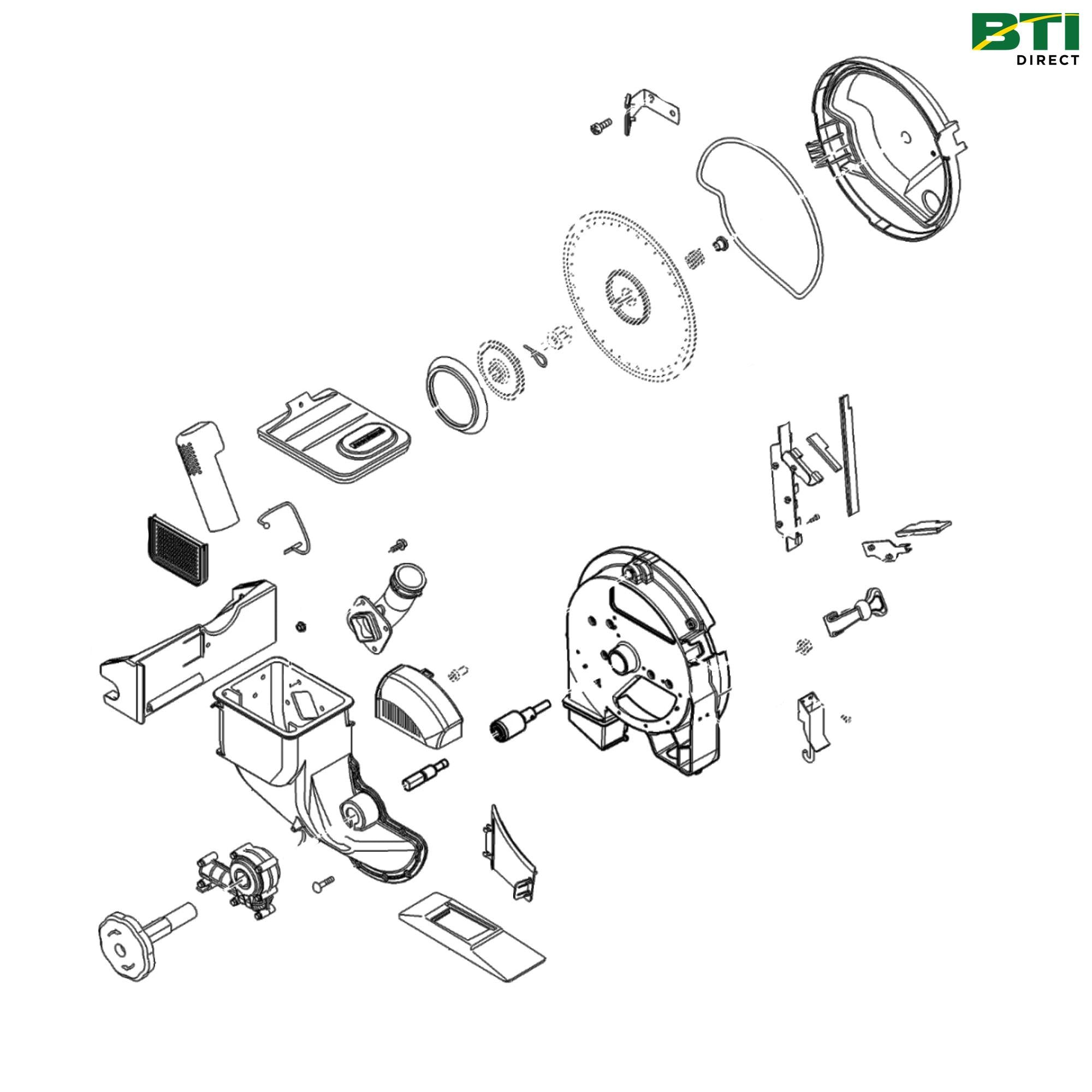 BTI
DIRECT