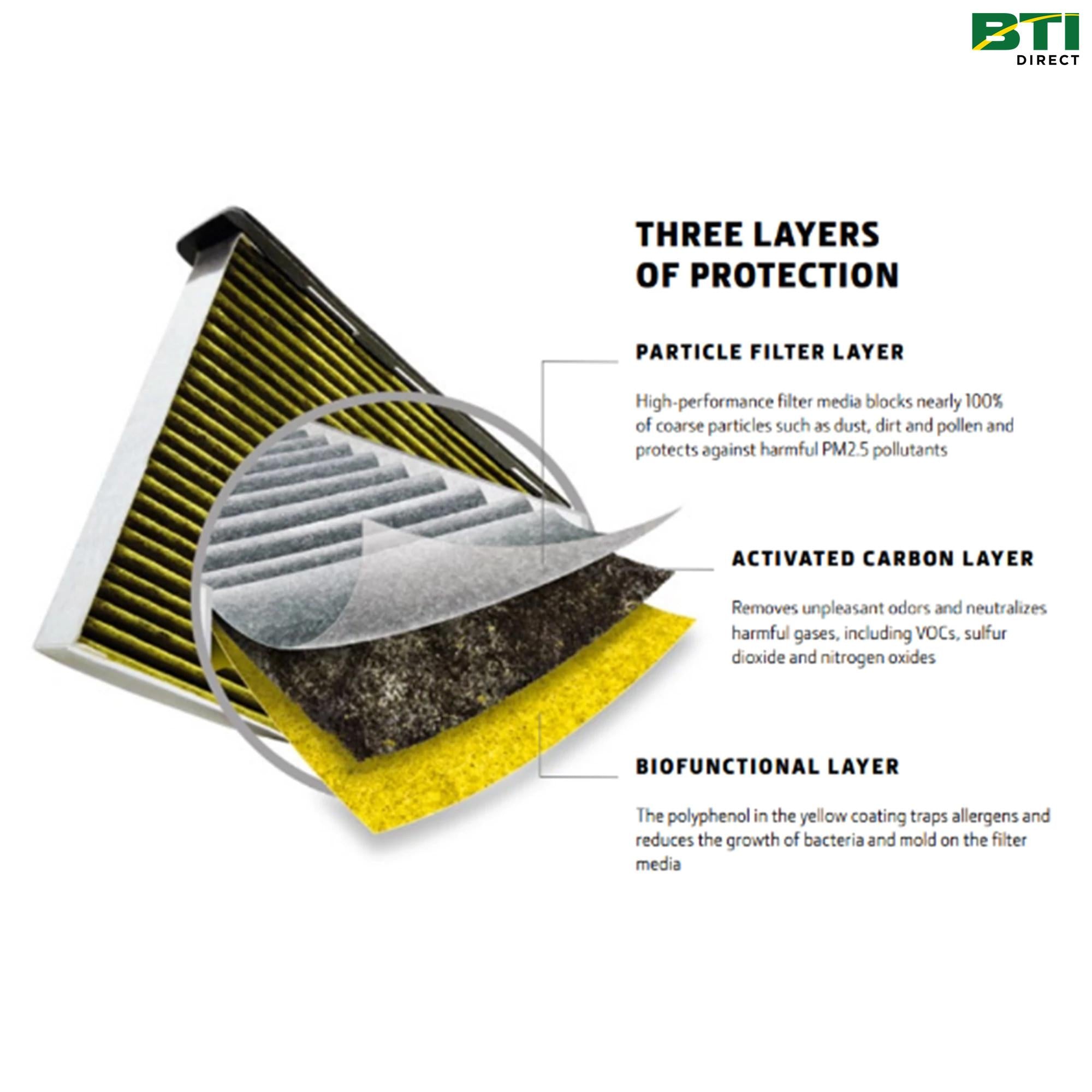 BTI
DIRECT

THREE LAYERS OF PROTECTION

PARTICLE FILTER LAYER

High-performance filter media blocks nearly 100% of coarse particles such as dust, dirt and pollen and protects against harmful PM2.5 pollutants

ACTIVATED CARBON LAYER

Removes unpleasant odors and neutralizes harmful gases, including VOCs, sulfur dioxide and nitrogen oxides

BIOFUNCTIONAL LAYER

The polyphenol in the yellow coating traps allergens and reduces the growth of bacteria and mold on the filter media