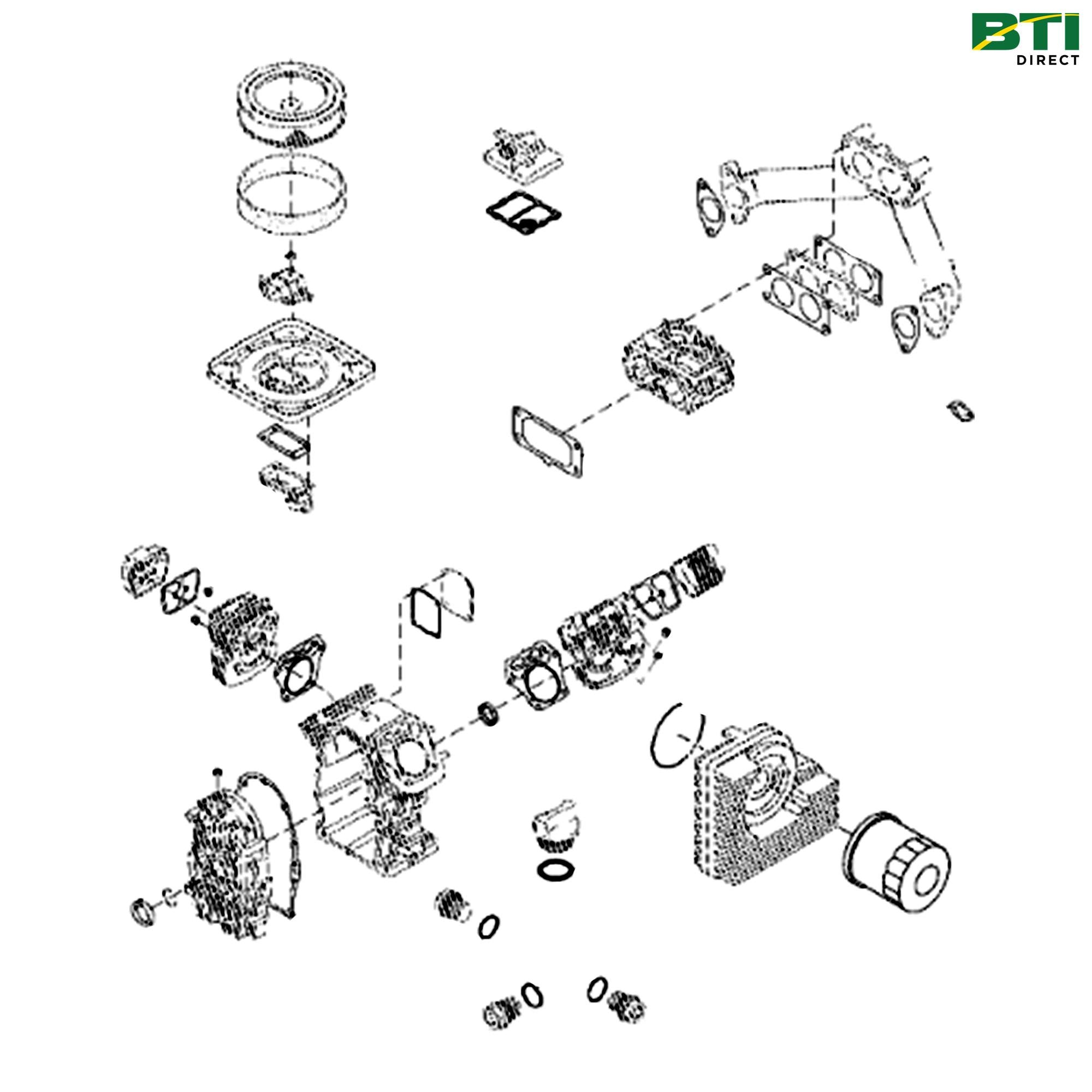 BTI
DIRECT