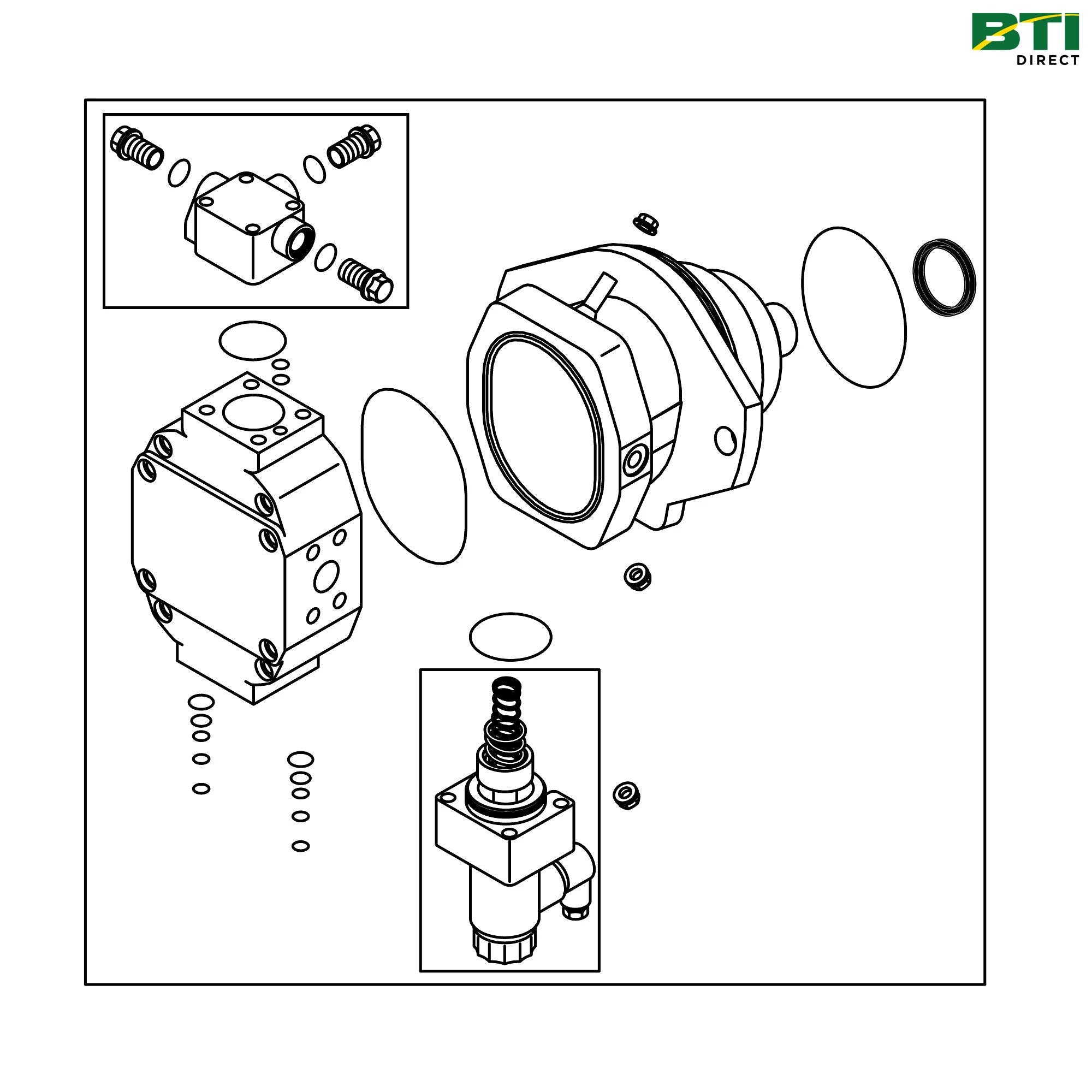 BTI
DIRECT